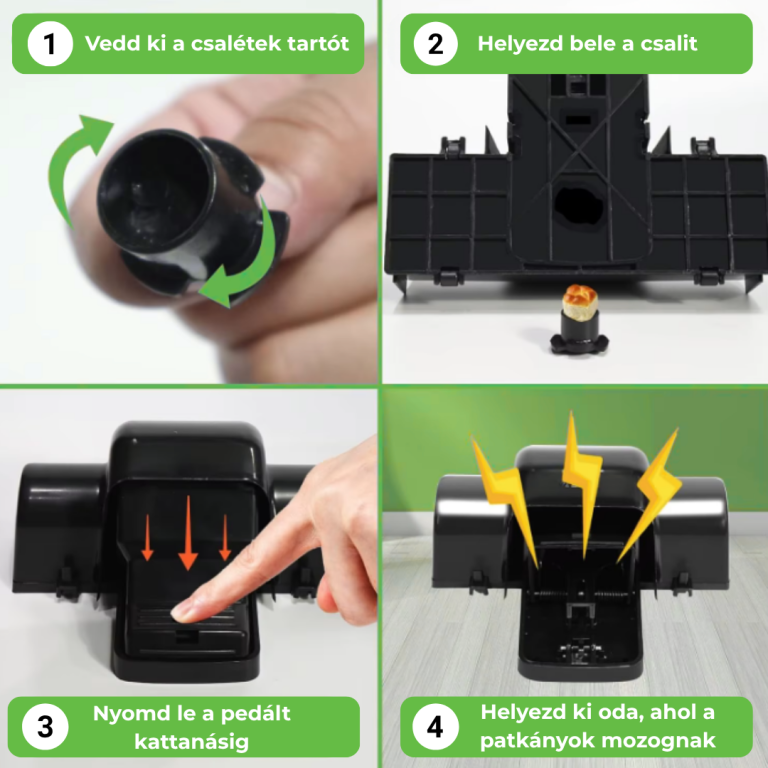 1 Vedd ki a csalétek tartót

2 Helyezd bele a csalit

3 Nyomd le a pedált kattanásig

4 Helyezd ki oda, ahol a patkányok mozognak