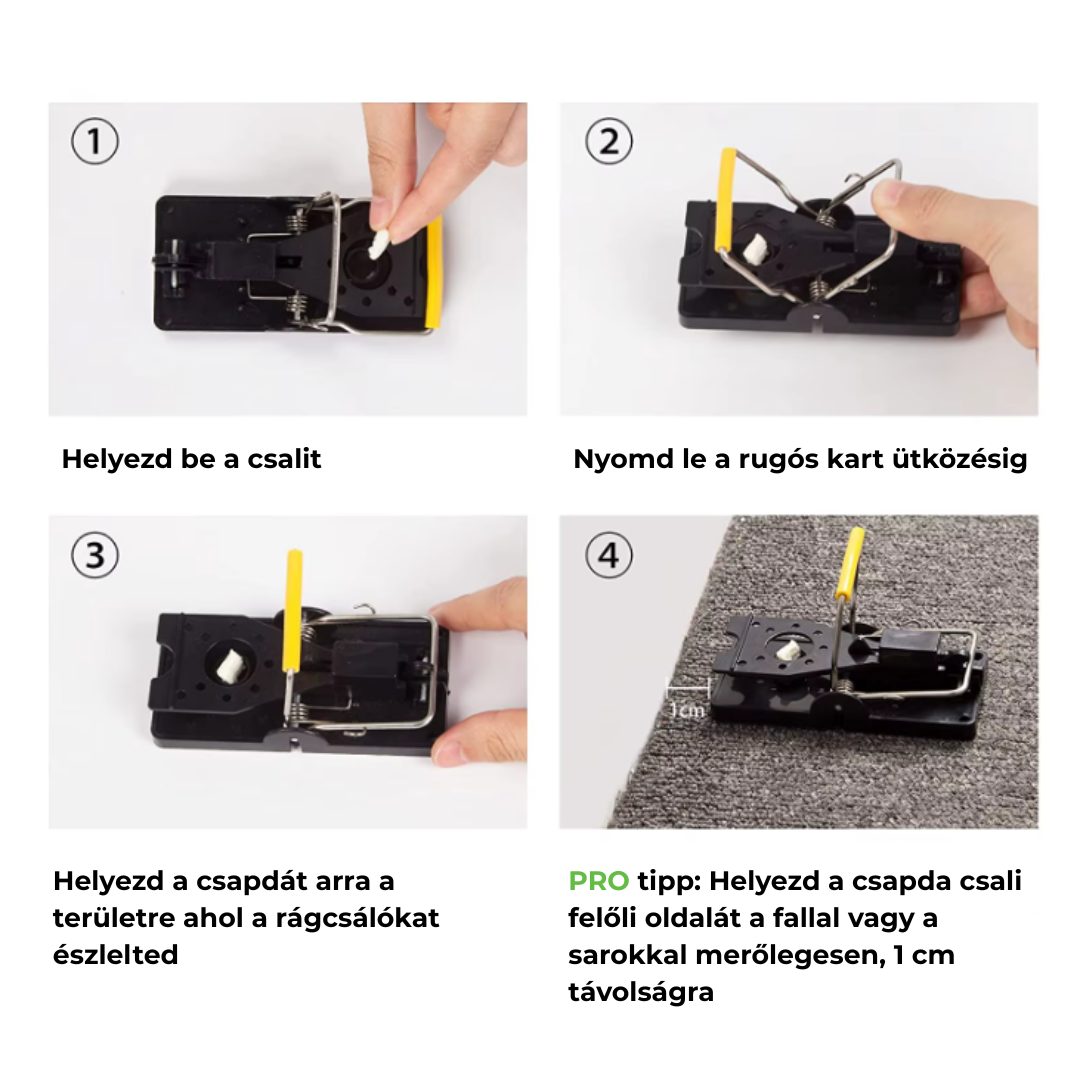 ①

Helyezd be a csalit

②

Nyomd le a rugós kart ütközésig

③

Helyezd a csapdát arra a területre ahol a rágcsálókat észlelted

④

1cm

PRO tipp: Helyezd a csapda csali felőli oldalát a fallal vagy a sarokkal merőlegesen, 1 cm távolságra